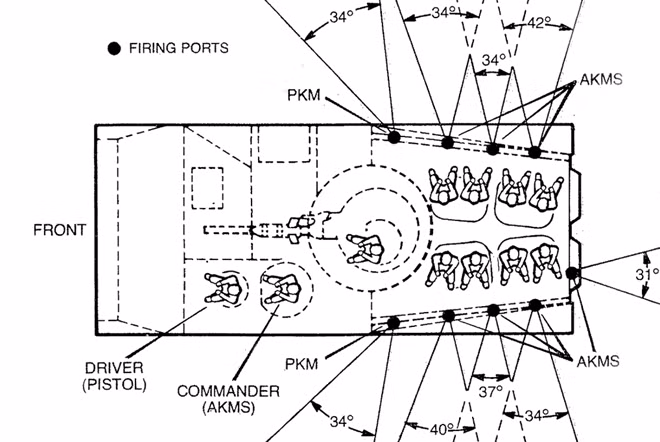 34°
34°
42°
FIRING PORTS
34°
AKMS
PKM
FRONT
31°
DRIVER
(PISTOL)
COMMANDER
(AKMS)
PKM
AKMS
37°
34°
40°
34°